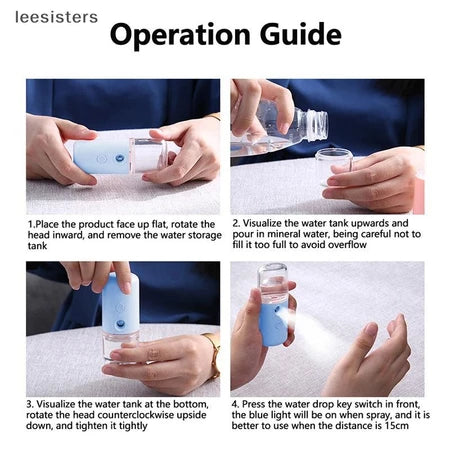 leesisters

Operation Guide

1.Place the product face up flat, rotate the head inward, and remove the water storage tank

2. Visualize the water tank upwards and pour in mineral water, being careful not to fill it too full to avoid overflow

3. Visualize the water tank at the bottom, rotate the head counterclockwise upside down, and tighten it tightly

4. Press the water drop key switch in front, the blue light will be on when spray, and it is better to use when the distance is 15cm